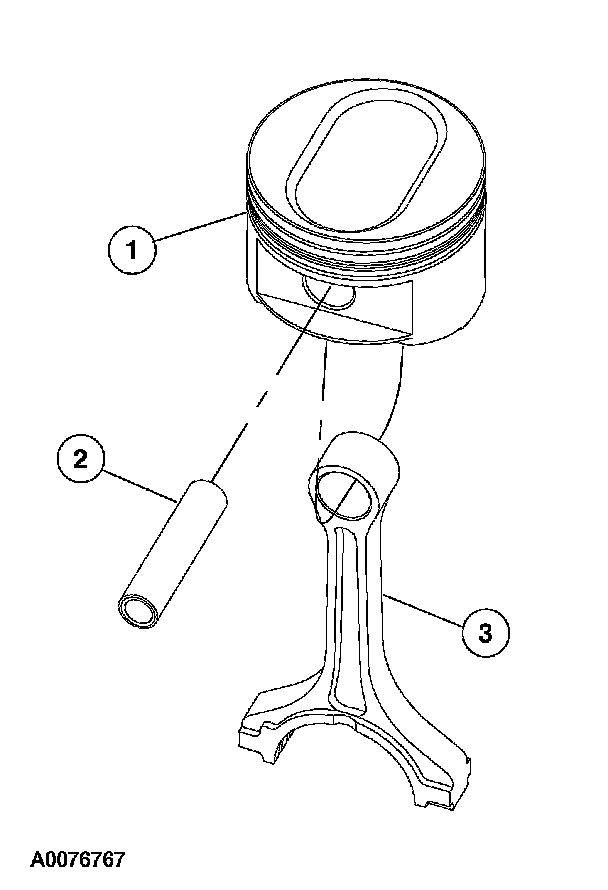 1
2
3
A0076767