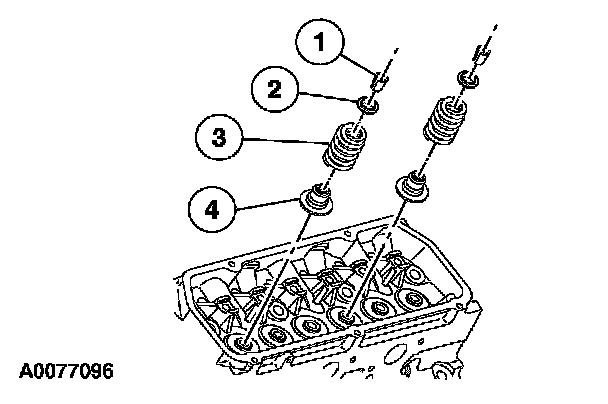 1
2
3
4
A0077096