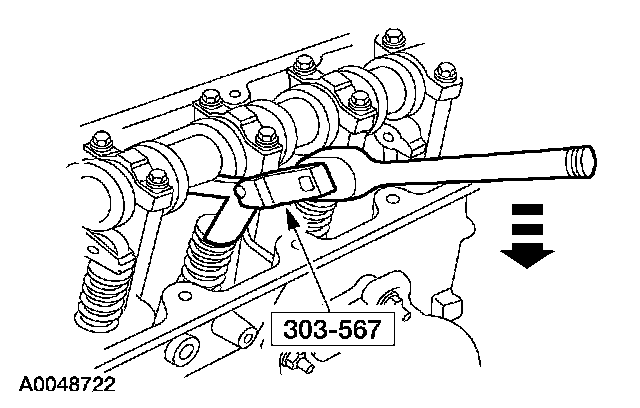 303-567

A0048722