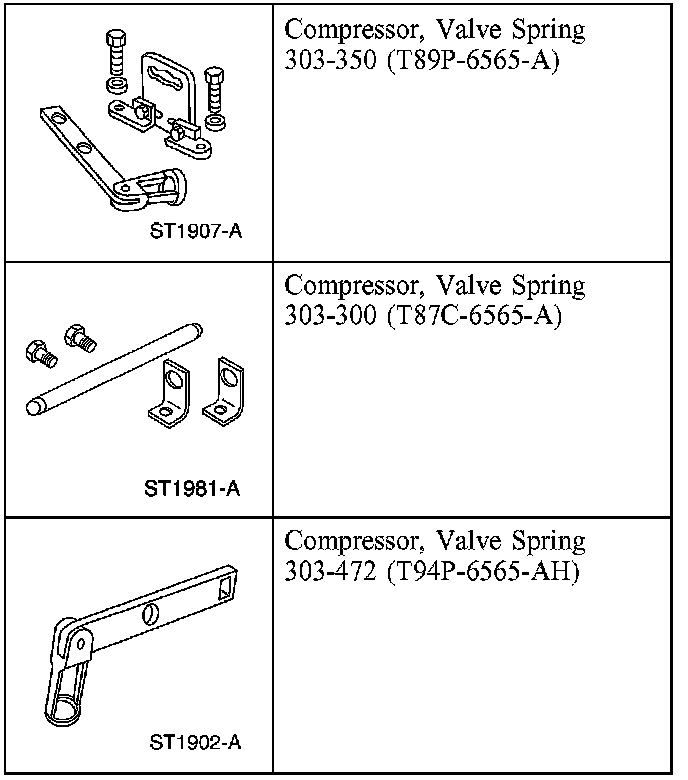 | | |
|---|---|
| ST1907-A | Compressor, Valve Spring 303-350 (T89P-6565-A) |
| ST1981-A | Compressor, Valve Spring 303-300 (T87C-6565-A) |
| ST1902-A | Compressor, Valve Spring 303-472 (T94P-6565-AH) |