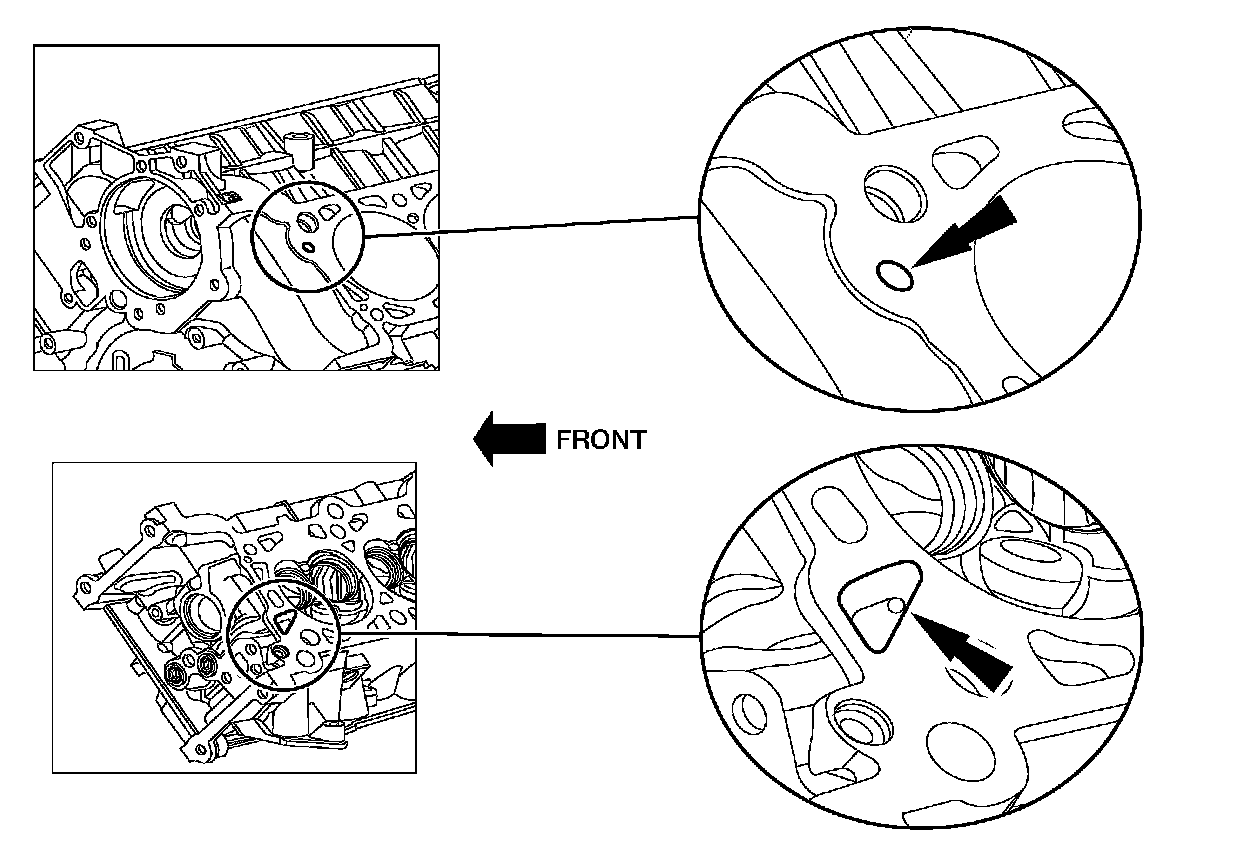 FRONT