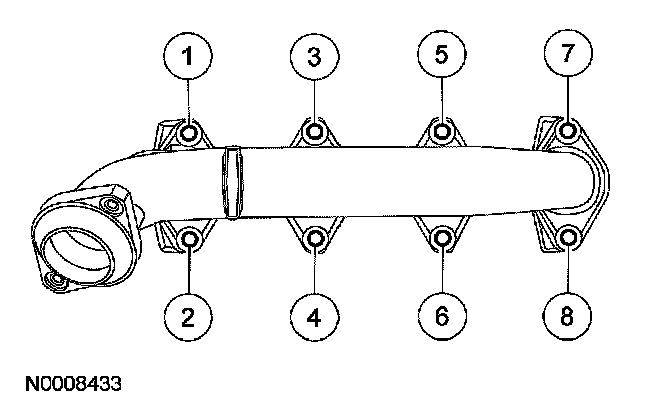 1
3
5
7
2
4
6
8

N0008433