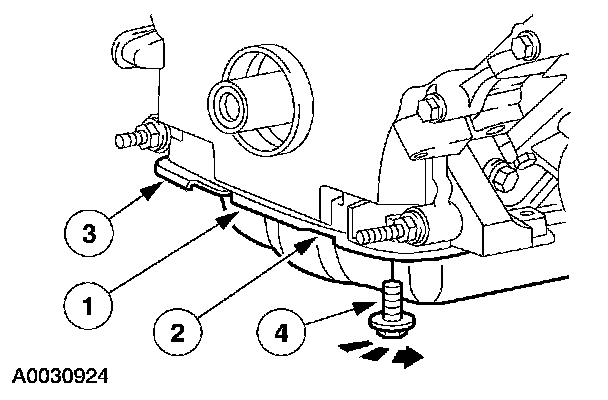 3

1

2

4

A0030924