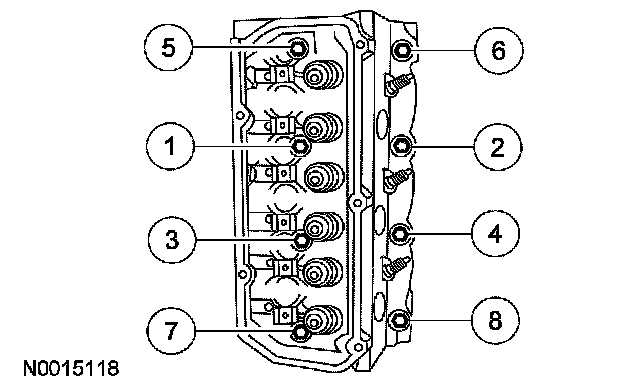 5
6
1
2
3
4
7
8
N0015118