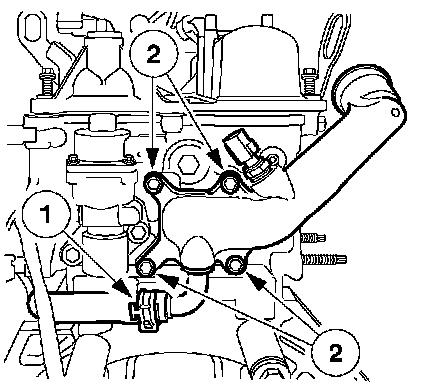 2
1
2