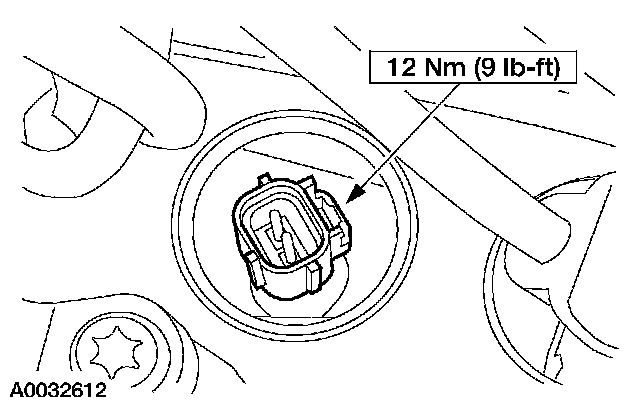 12 Nm (9 lb-ft)

A0032612