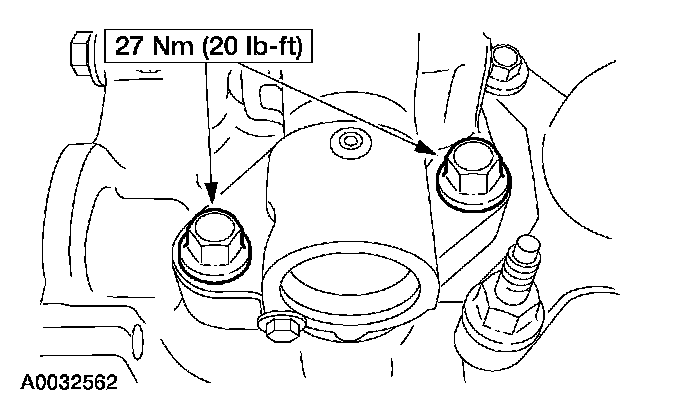 27 Nm (20 lb-ft)

A0032562