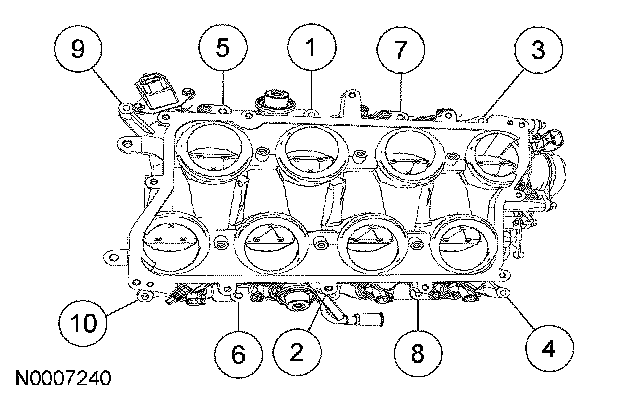 9
5
1
7
3
10
6
2
8
4
N0007240