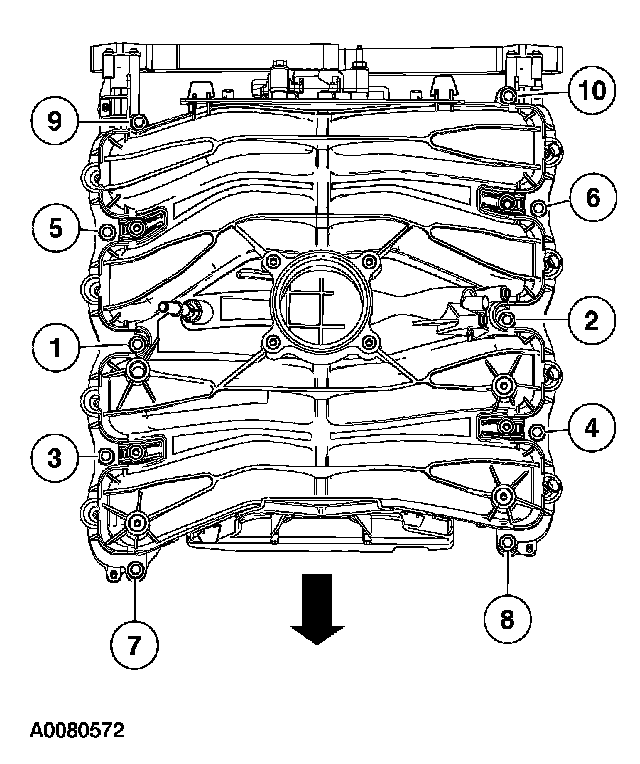 10
9
6
5
2
1
4
3
8
7

A0080572