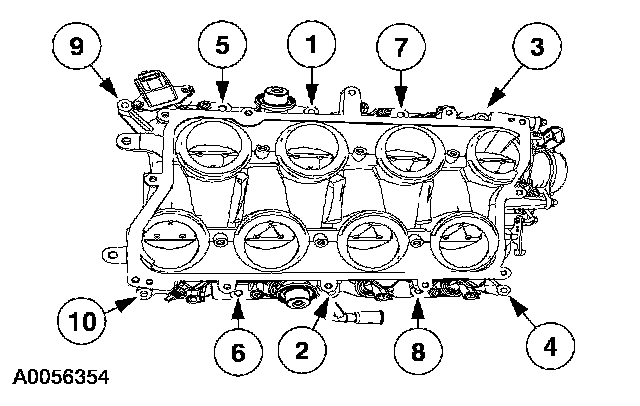 9
5
1
7
3
10
6
2
8
4
A0056354