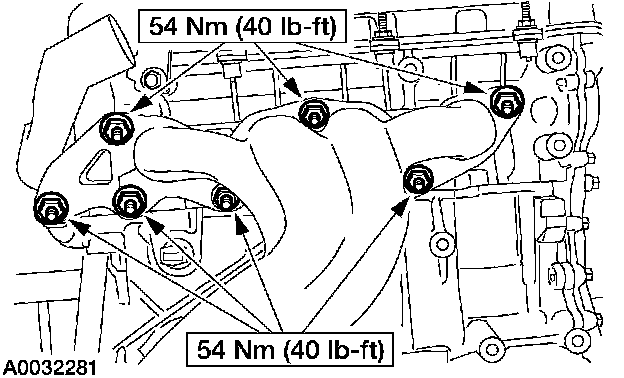 54 Nm (40 lb-ft)

54 Nm (40 lb-ft)

A0032281