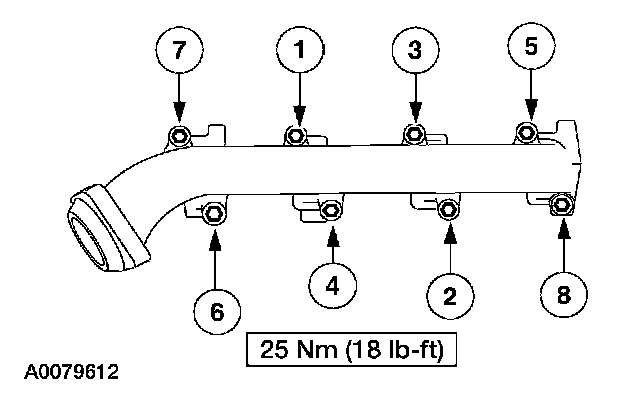 7
1
3
5
6
4
2
8
25 Nm (18 lb-ft)
A0079612