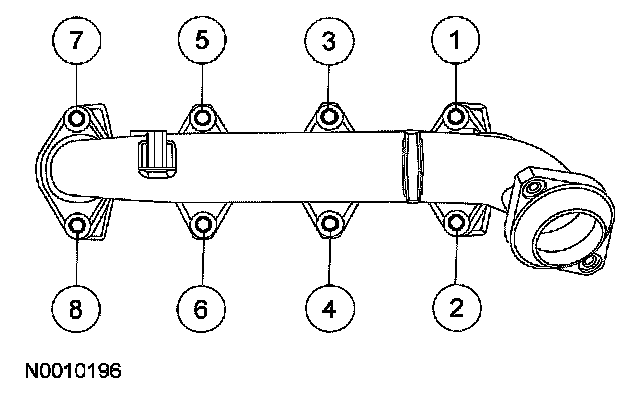 7
5
3
1
8
6
4
2
N0010196