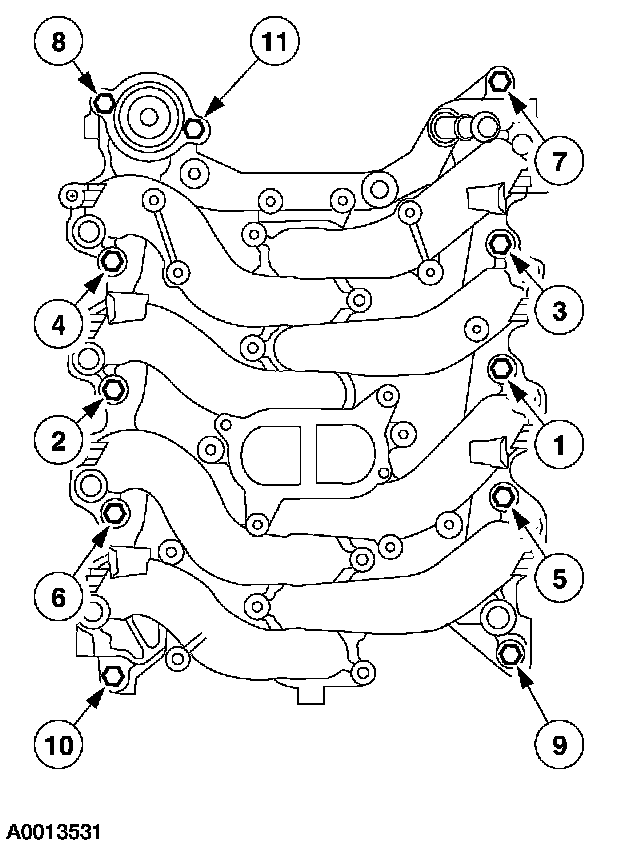 8
11
7
3
4
1
2
5
6
10
9
A0013531