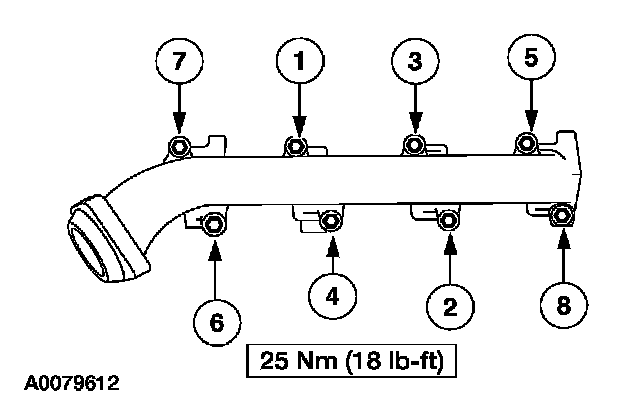 7
1
3
5
6
4
2
8
25 Nm (18 lb-ft)
A0079612