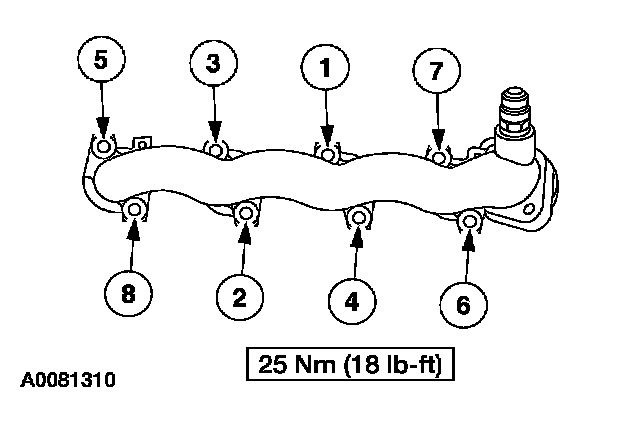 5
3
1
7
8
2
4
6
25 Nm (18 lb-ft)
A0081310