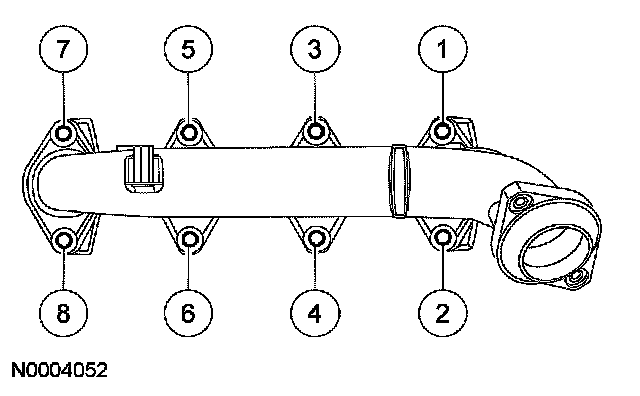 7
5
3
1
8
6
4
2
N0004052