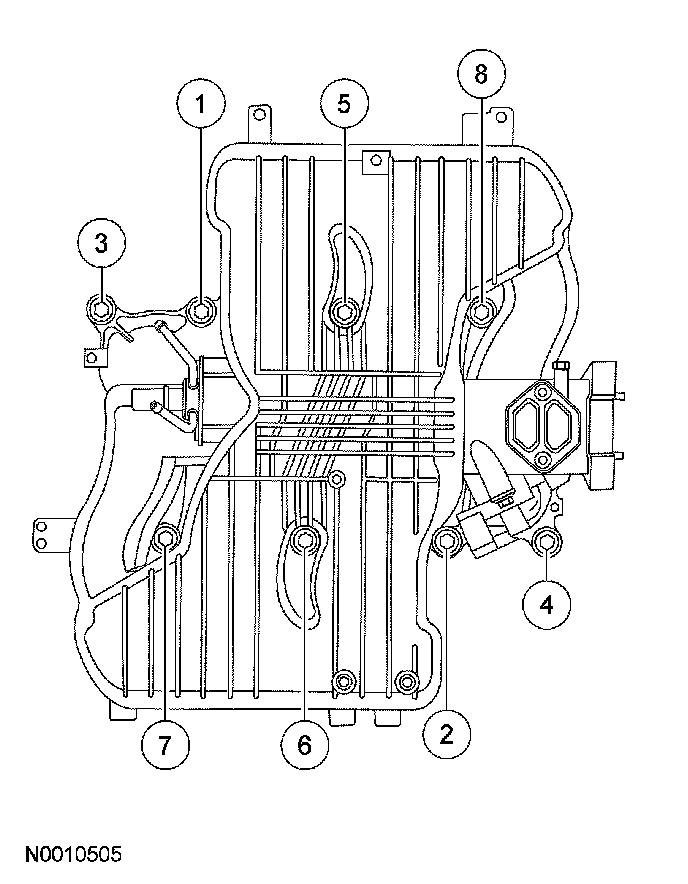 1
5
8
3
4
7
6
2
N0010505