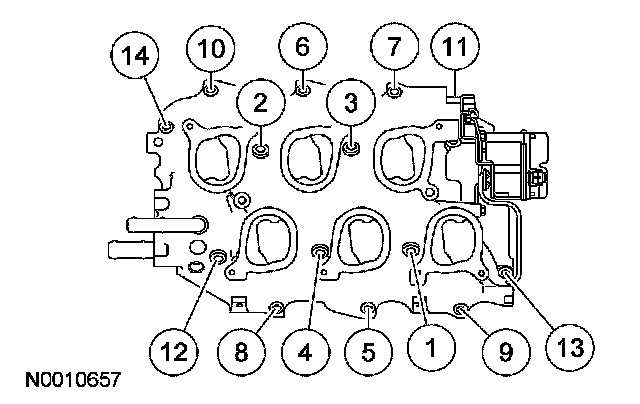 14
10
6
7
11
2
3
12
8
4
5
1
9
13
N0010657