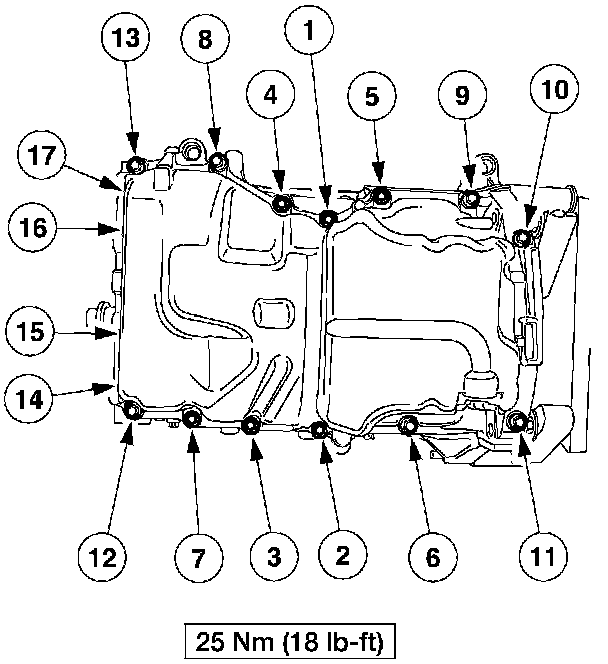 13
8
1
4
5
9
10
17
16
15
14
12
7
3
2
6
11

25 Nm (18 lb-ft)