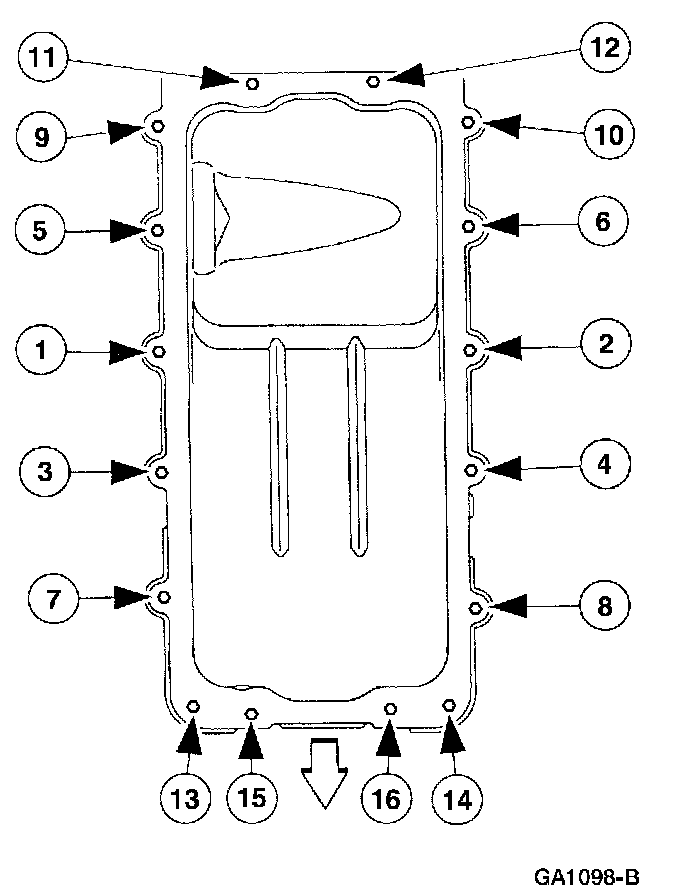 11
12
9
10
5
6
1
2
3
4
7
8
13
15
16
14
GA1098-B