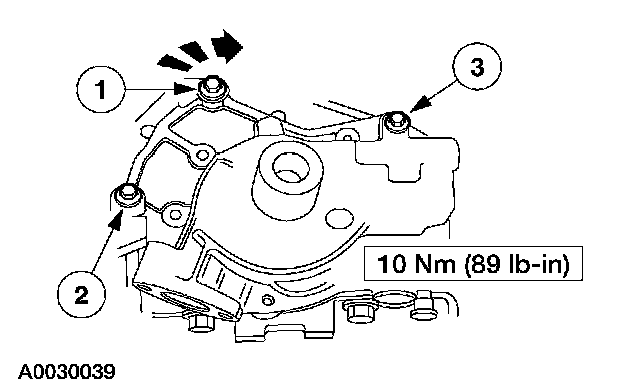 1

3

2

10 Nm (89 lb-in)

A0030039