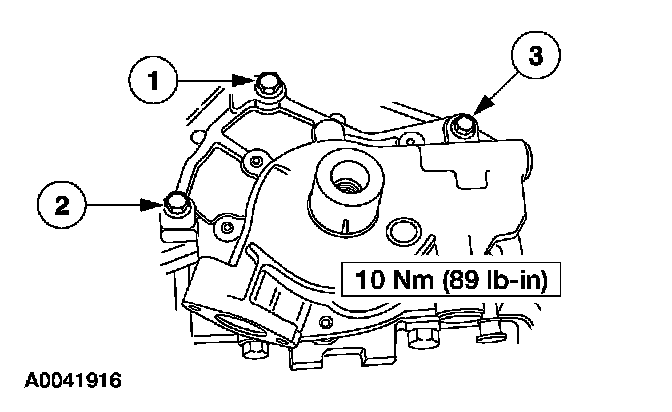 1

3

2

10 Nm (89 lb-in)

A0041916