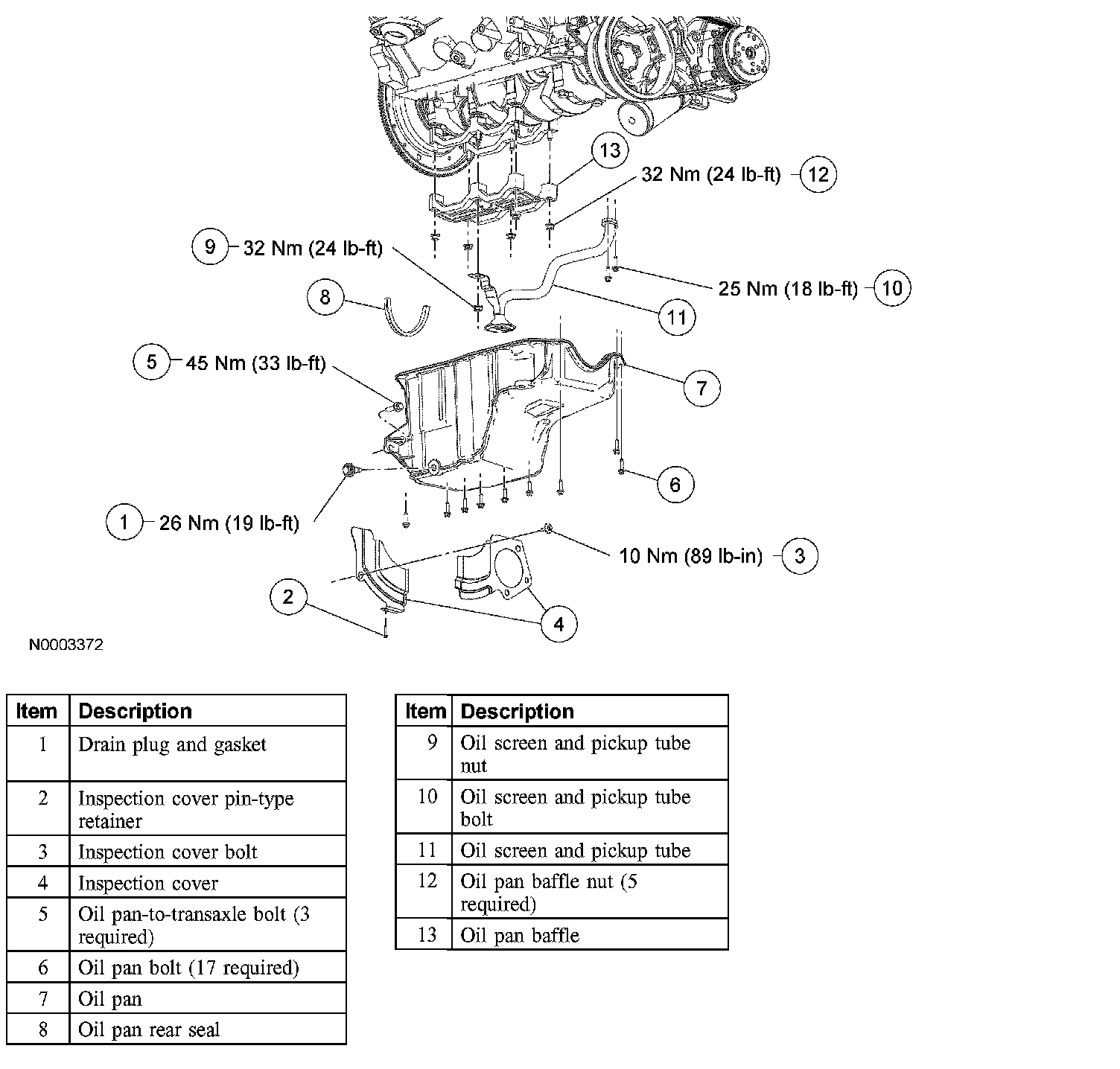 13

32 Nm (24 lb-ft) 12

9 32 Nm (24 lb-ft)

25 Nm (18 lb-ft) 10

8

11

5 45 Nm (33 lb-ft)

7

6

1 26 Nm (19 lb-ft)

10 Nm (89 lb-in) 3

2

4

N0003372

| Item | Description |
|---|---|
| 1 | Drain plug and gasket |
| 2 | Inspection cover pin-type retainer |
| 3 | Inspection cover bolt |
| 4 | Inspection cover |
| 5 | Oil pan-to-transaxle bolt (3 required) |
| 6 | Oil pan bolt (17 required) |
| 7 | Oil pan |
| 8 | Oil pan rear seal |

| Item | Description |
|---|---|
| 9 | Oil screen and pickup tube nut |
| 10 | Oil screen and pickup tube bolt |
| 11 | Oil screen and pickup tube |
| 12 | Oil pan baffle nut (5 required) |
| 13 | Oil pan baffle |