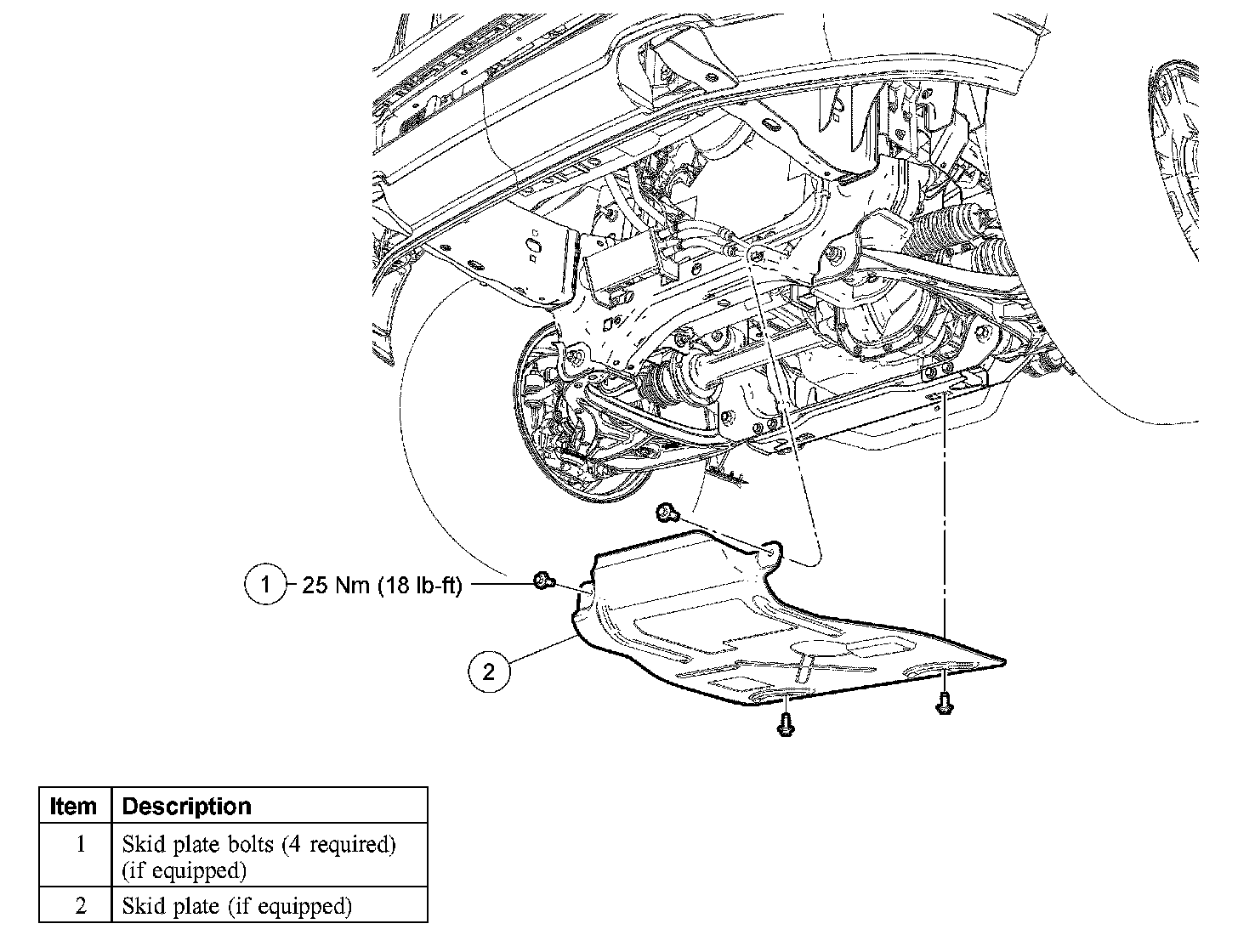 1 25 Nm (18 lb-ft)

2

| Item | Description |
|---|---|
| 1 | Skid plate bolts (4 required) (if equipped) |
| 2 | Skid plate (if equipped) |