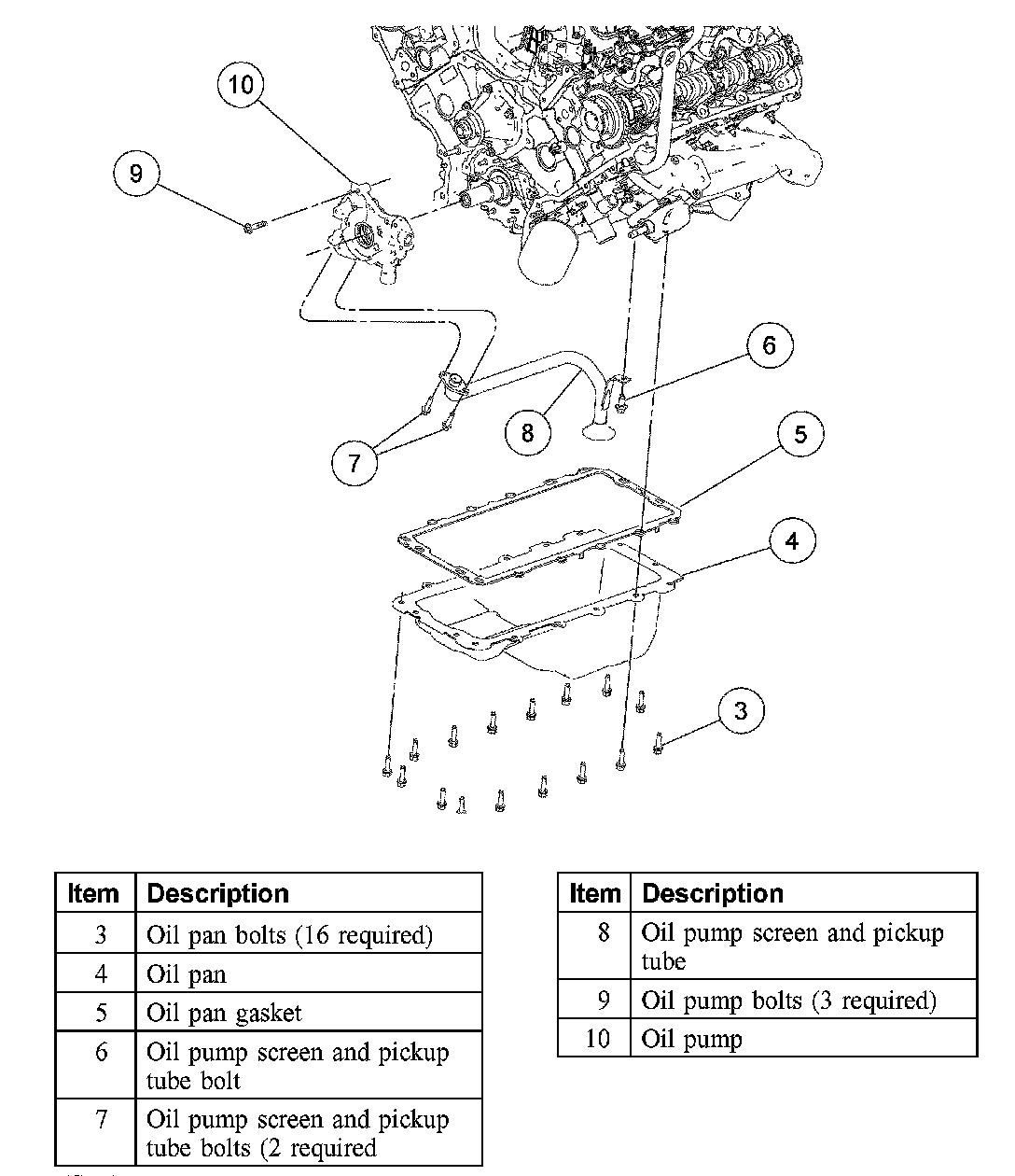 10
9
6
8
7
5
4
3

| Item | Description |
|---|---|
| 3 | Oil pan bolts (16 required) |
| 4 | Oil pan |
| 5 | Oil pan gasket |
| 6 | Oil pump screen and pickup tube bolt |
| 7 | Oil pump screen and pickup tube bolts (2 required |

| Item | Description |
|---|---|
| 8 | Oil pump screen and pickup tube |
| 9 | Oil pump bolts (3 required) |
| 10 | Oil pump |