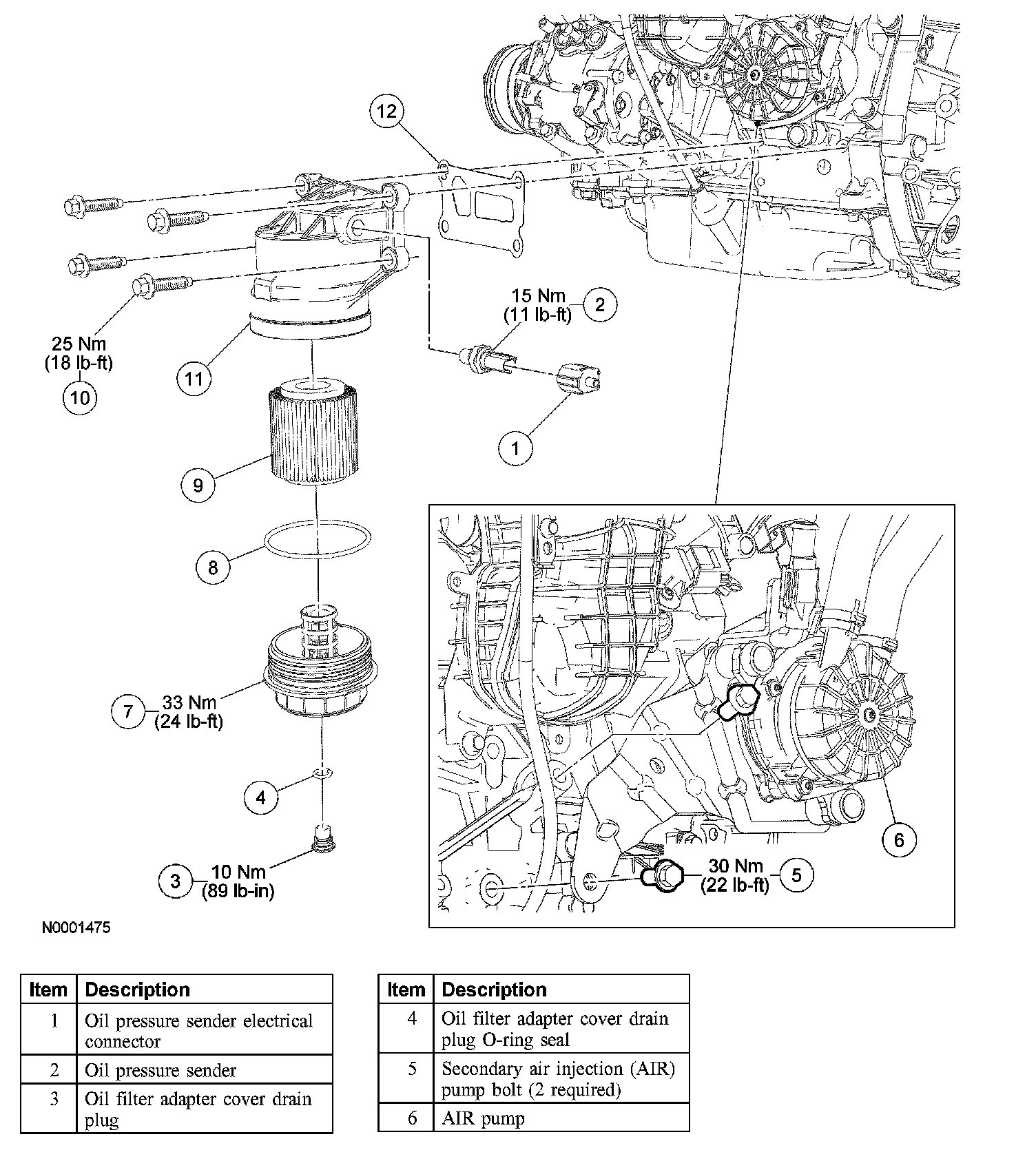 12

15 Nm
(11 lb-ft)
2

25 Nm
(18 lb-ft)
10

11

1

9

8

7
33 Nm
(24 lb-ft)

4

3
10 Nm
(89 lb-in)

6

30 Nm
(22 lb-ft)
5

N0001475

| Item | Description |
|---|---|
| 1 | Oil pressure sender electrical connector |
| 2 | Oil pressure sender |
| 3 | Oil filter adapter cover drain plug |

| Item | Description |
|---|---|
| 4 | Oil filter adapter cover drain plug O-ring seal |
| 5 | Secondary air injection (AIR) pump bolt (2 required) |
| 6 | AIR pump |