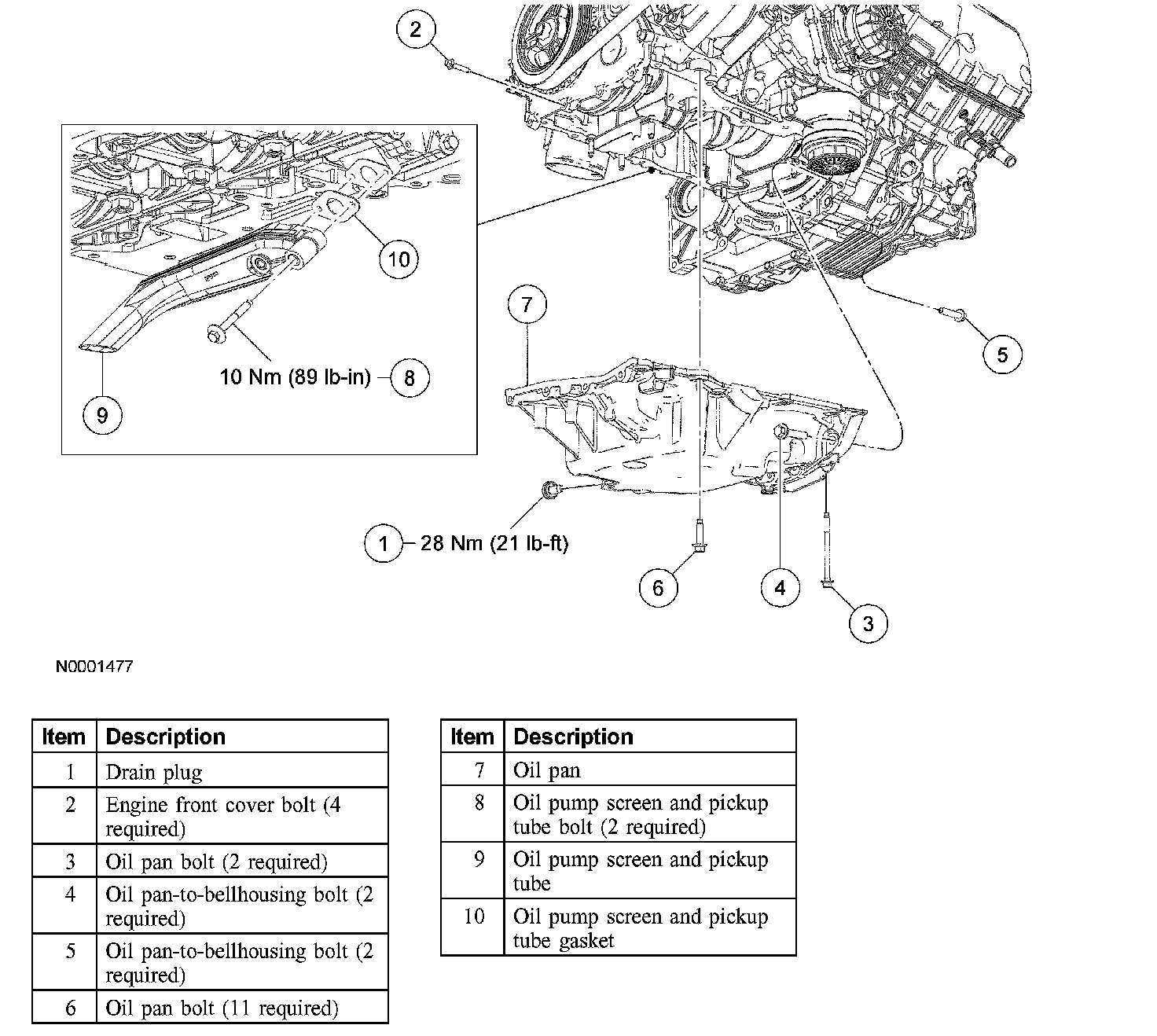 2

10

7

5

10 Nm (89 lb-in) 8

9

1 28 Nm (21 lb-ft)

6

4

3

N0001477

| Item | Description |
|---|---|
| 1 | Drain plug |
| 2 | Engine front cover bolt (4 required) |
| 3 | Oil pan bolt (2 required) |
| 4 | Oil pan-to-bellhousing bolt (2 required) |
| 5 | Oil pan-to-bellhousing bolt (2 required) |
| 6 | Oil pan bolt (11 required) |

| Item | Description |
|---|---|
| 7 | Oil pan |
| 8 | Oil pump screen and pickup tube bolt (2 required) |
| 9 | Oil pump screen and pickup tube |
| 10 | Oil pump screen and pickup tube gasket |