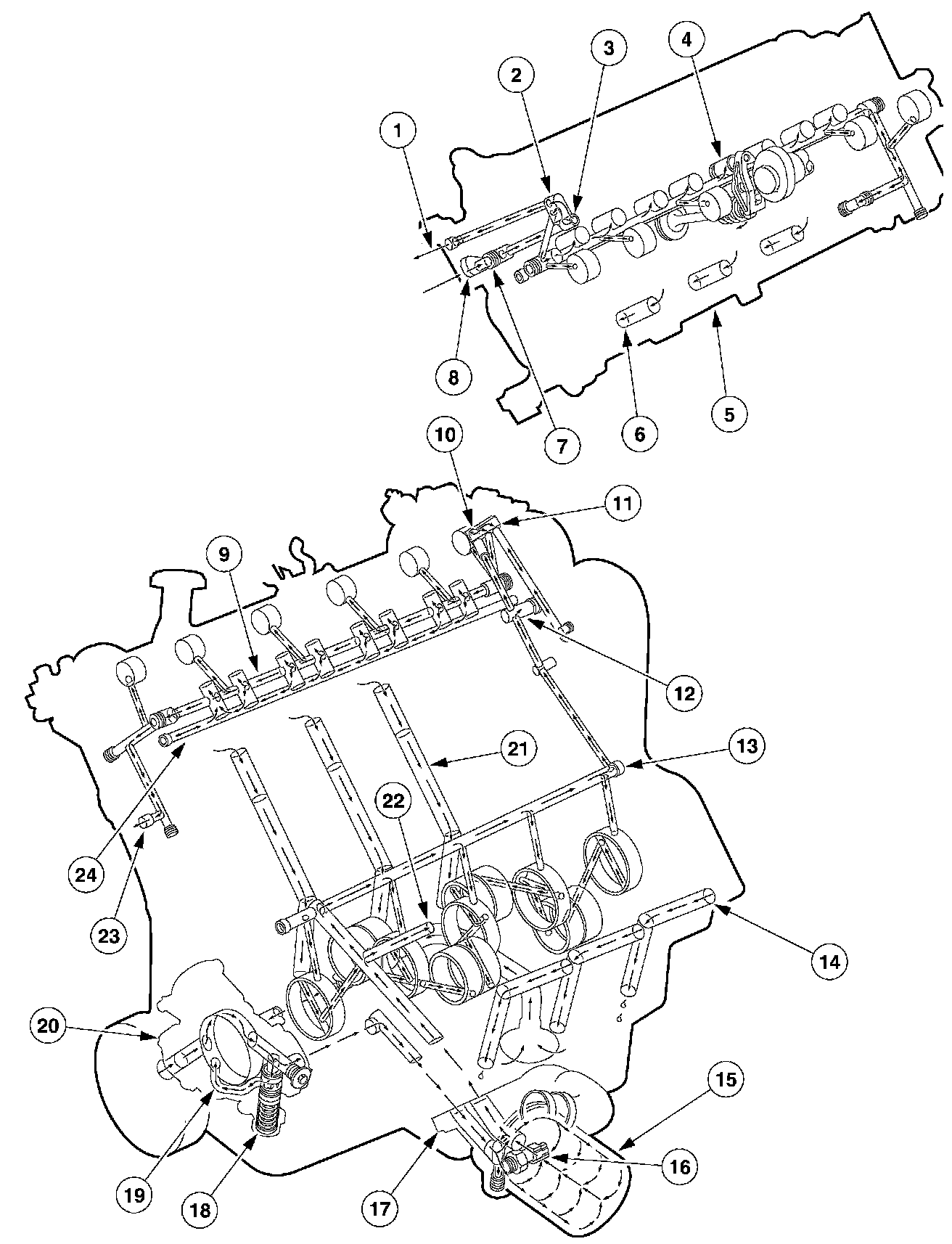 1
2
3
4
8
7
6
5
10
11
9
12
21
13
22
24
23
14
20
15
16
19
18
17