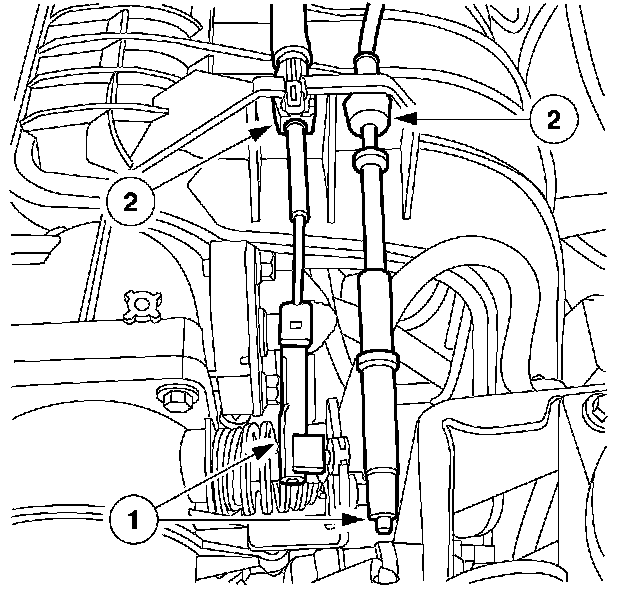 2
2
1