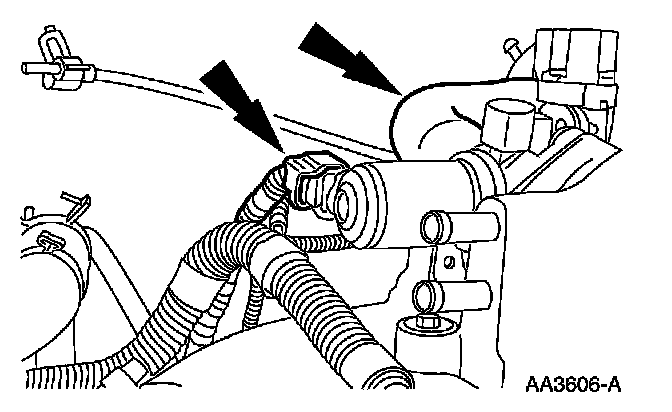 AA3606-A