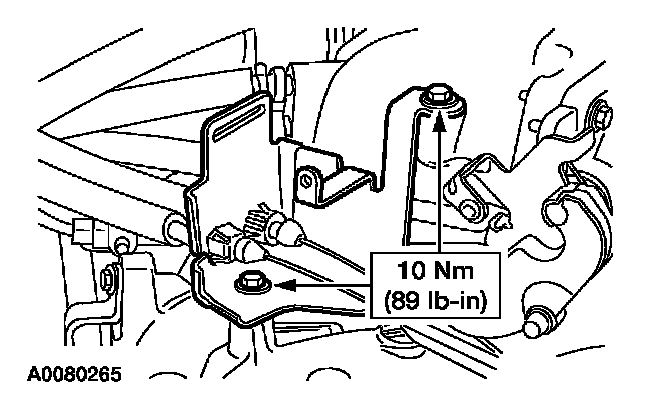 10 Nm
(89 lb-in)

A0080265