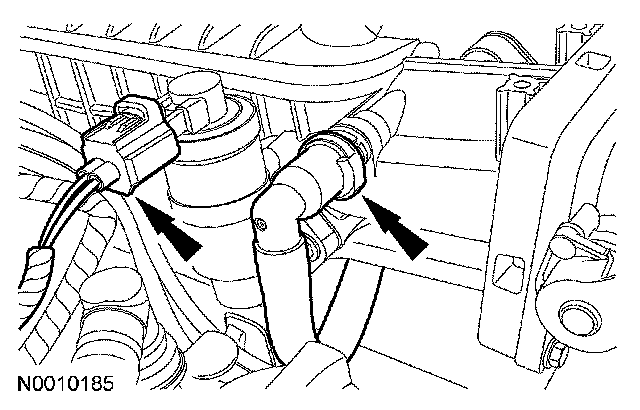 N0010185