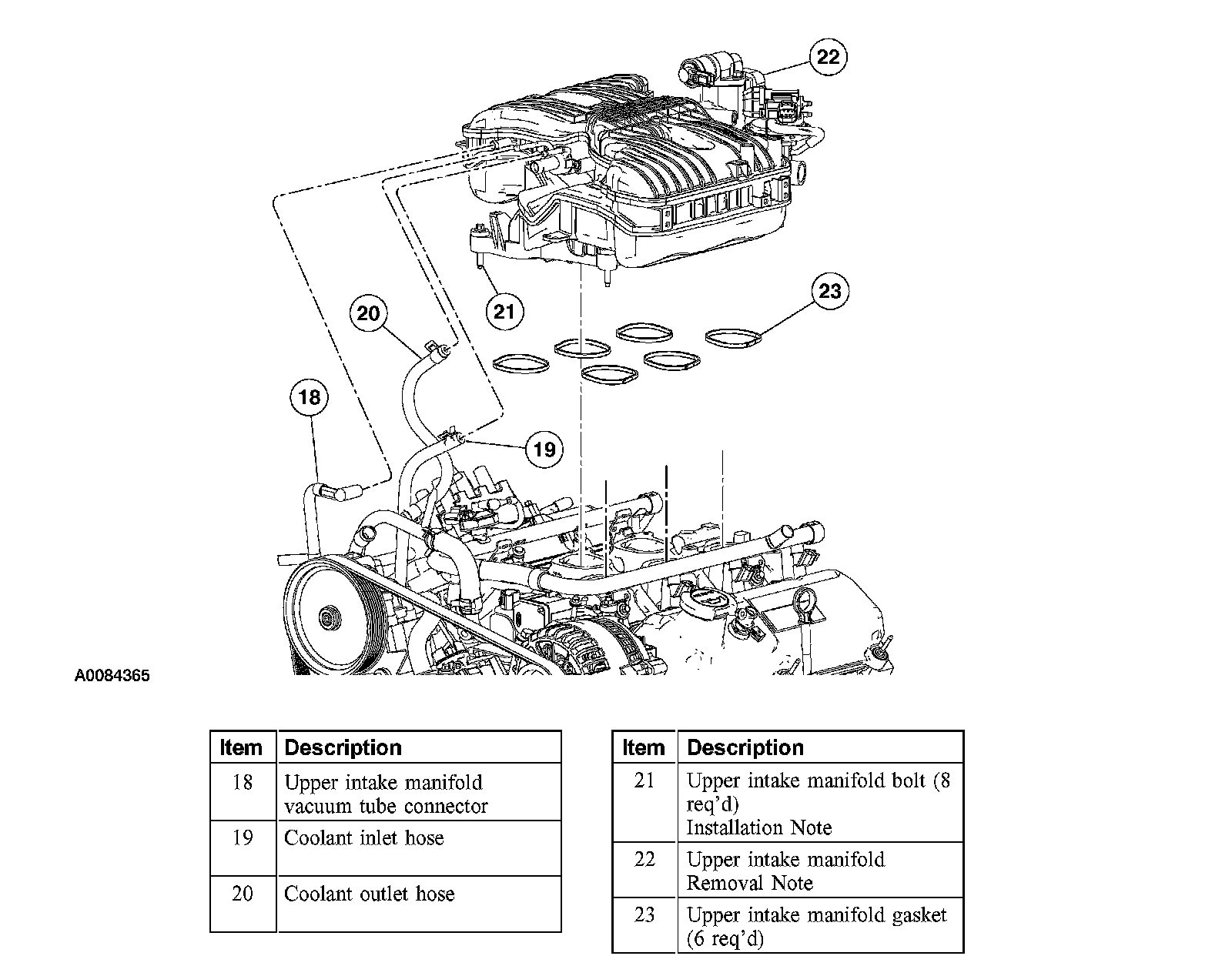 22

23

21

20

18

19

A0084365

| Item | Description |
|---|---|
| 18 | Upper intake manifold vacuum tube connector |
| 19 | Coolant inlet hose |
| 20 | Coolant outlet hose |

| Item | Description |
|---|---|
| 21 | Upper intake manifold bolt (8 req'd) Installation Note |
| 22 | Upper intake manifold Removal Note |
| 23 | Upper intake manifold gasket (6 req'd) |