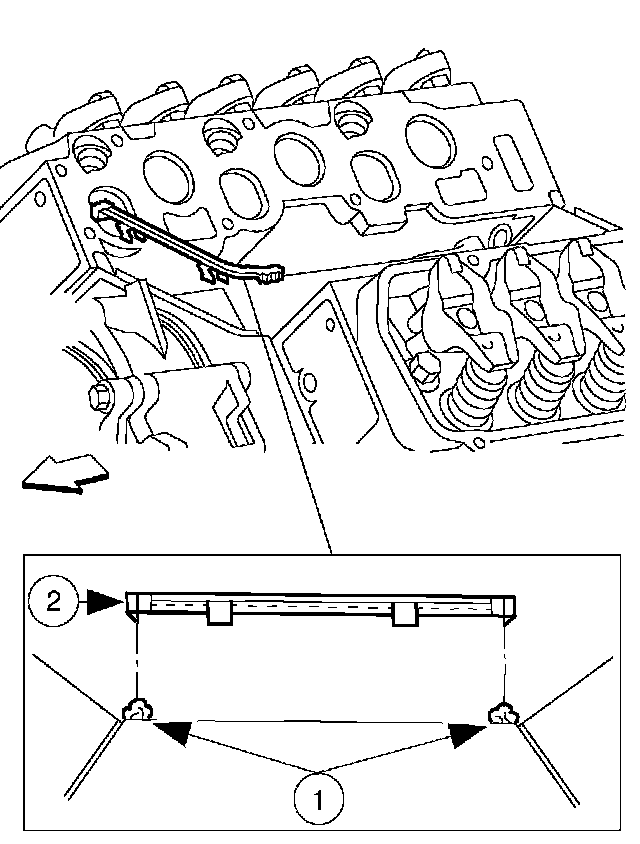 2

1