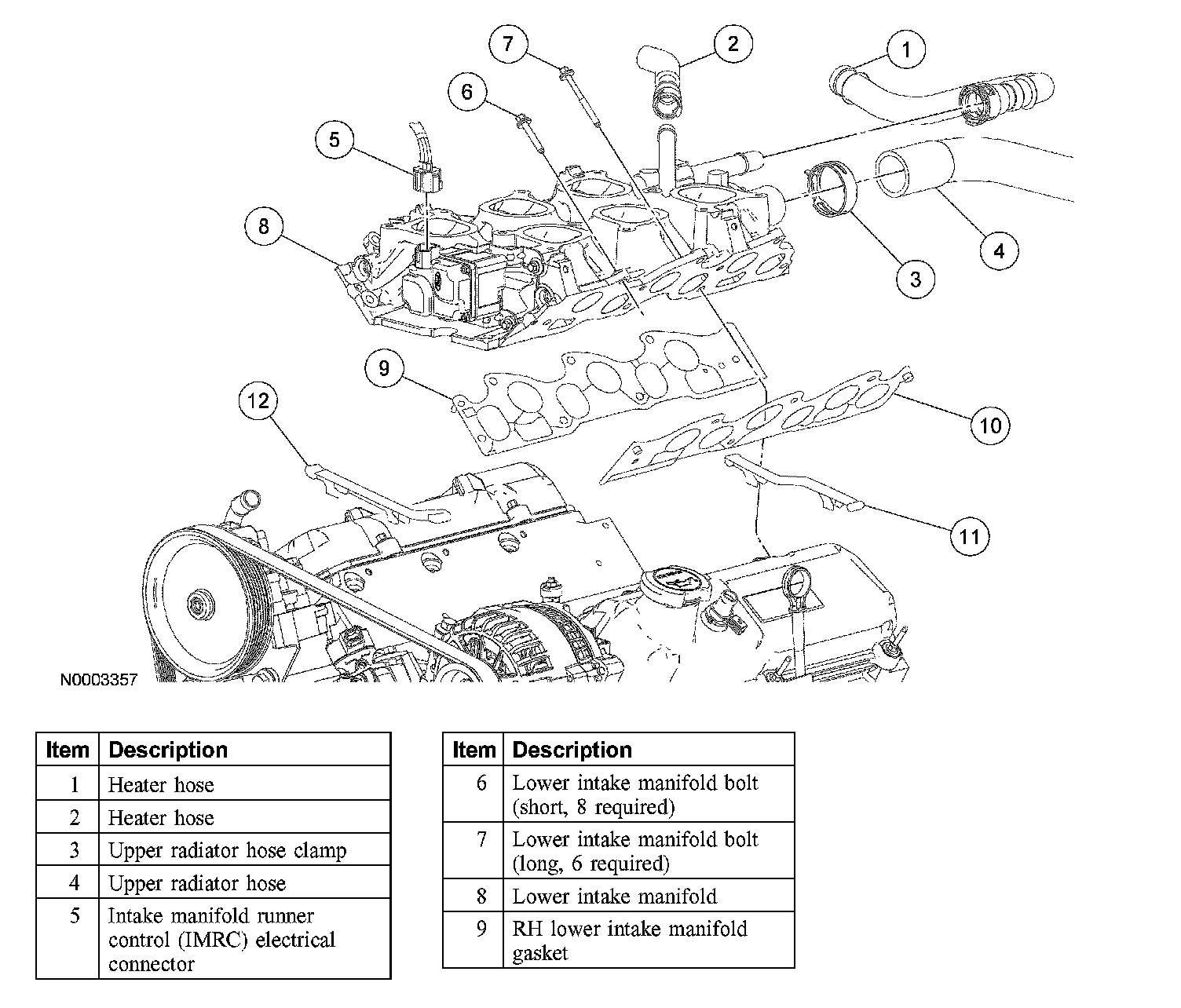 7
2
1
6
5
8
4
3
9
12
10
11
N0003357

| Item | Description |
|---|---|
| 1 | Heater hose |
| 2 | Heater hose |
| 3 | Upper radiator hose clamp |
| 4 | Upper radiator hose |
| 5 | Intake manifold runner control (IMRC) electrical connector |

| Item | Description |
|---|---|
| 6 | Lower intake manifold bolt (short, 8 required) |
| 7 | Lower intake manifold bolt (long, 6 required) |
| 8 | Lower intake manifold |
| 9 | RH lower intake manifold gasket |