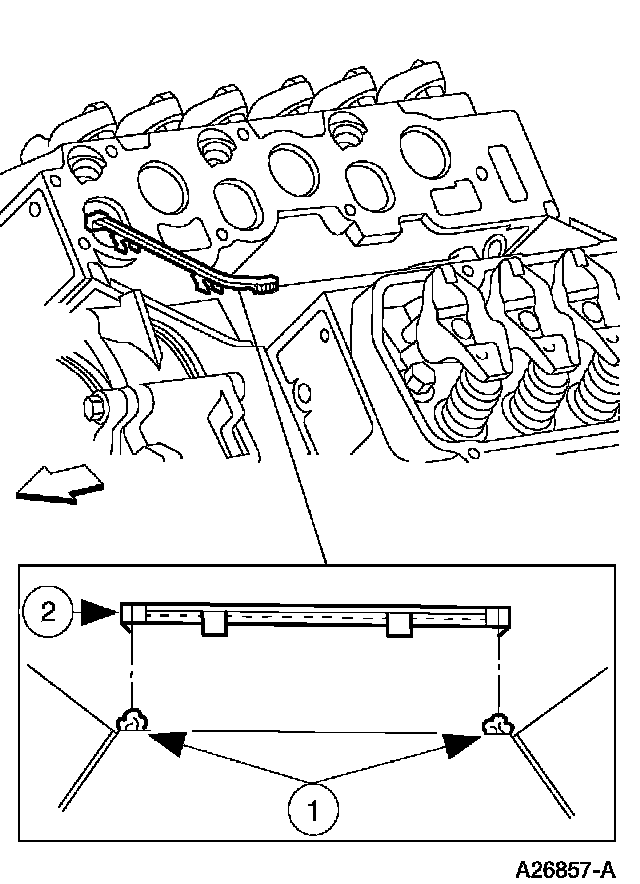 2

1

A26857-A