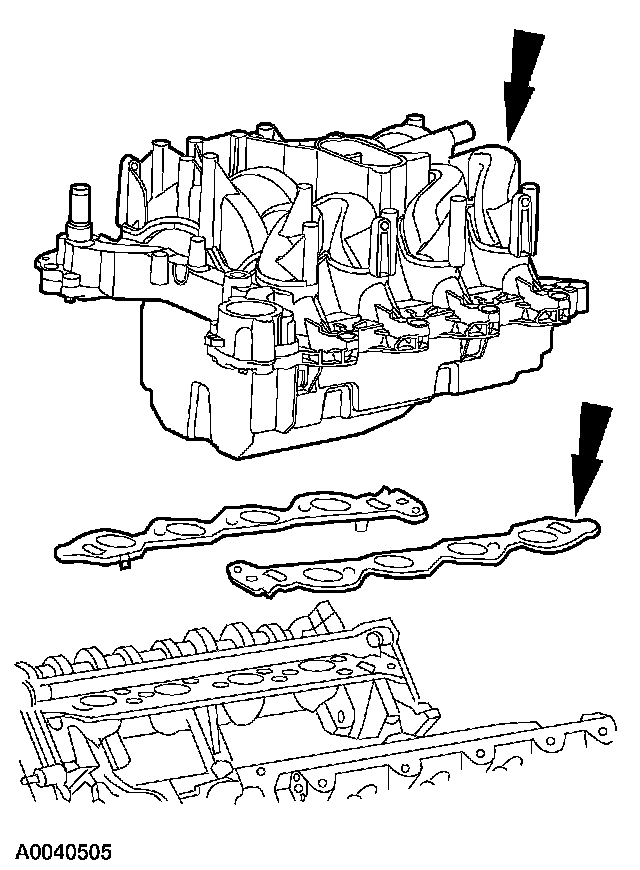 A0040505