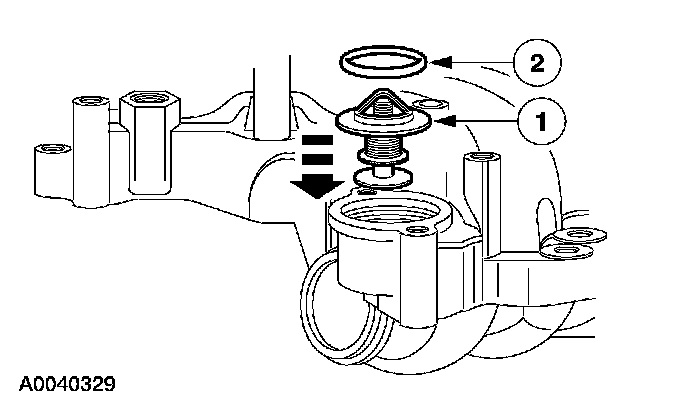 2
1
A0040329