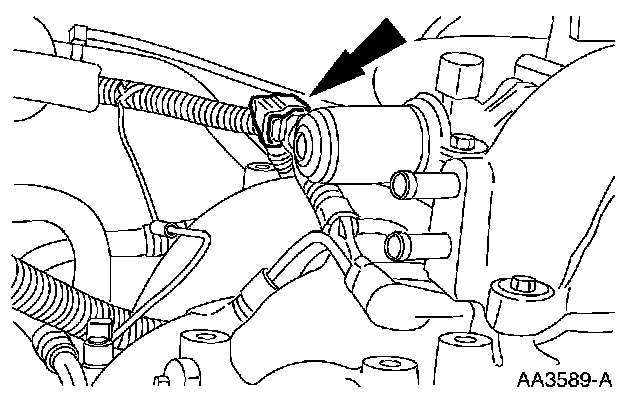 AA3589-A