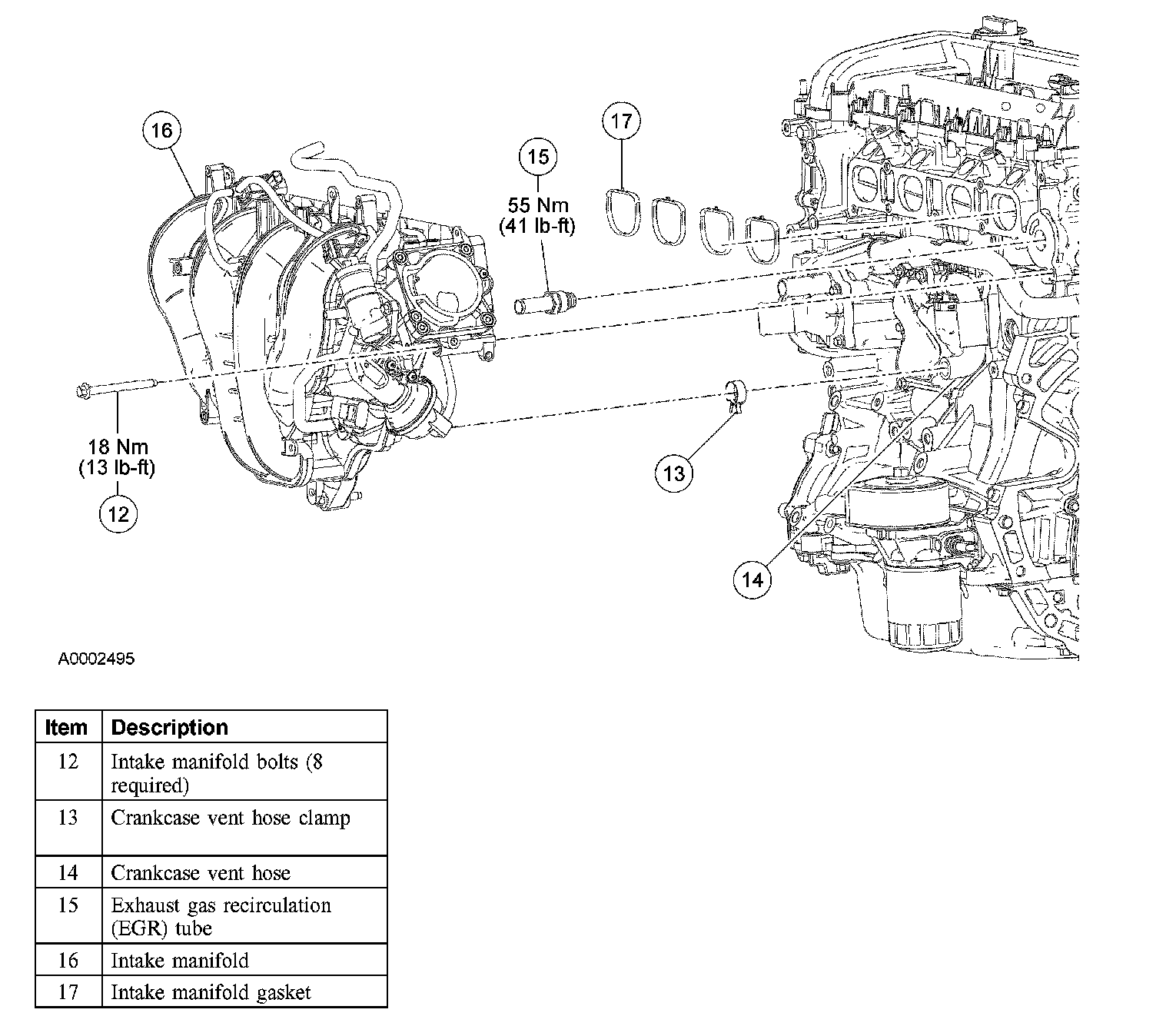 16

17

15

55 Nm
(41 lb-ft)

18 Nm
(13 lb-ft)

12

13

14

A0002495

| Item | Description |
|---|---|
| 12 | Intake manifold bolts (8 required) |
| 13 | Crankcase vent hose clamp |
| 14 | Crankcase vent hose |
| 15 | Exhaust gas recirculation (EGR) tube |
| 16 | Intake manifold |
| 17 | Intake manifold gasket |