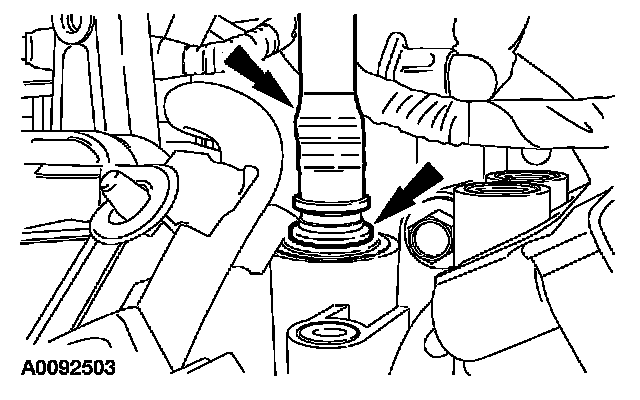 A0092503