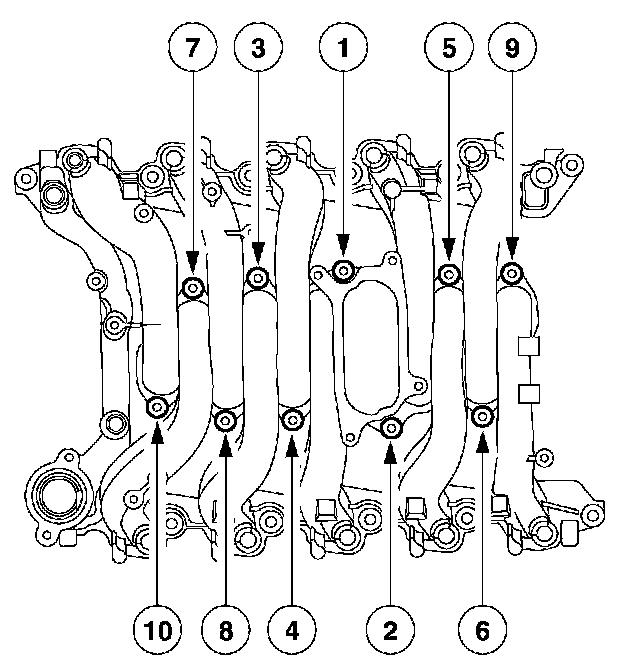 7
3
1
5
9
10
8
4
2
6