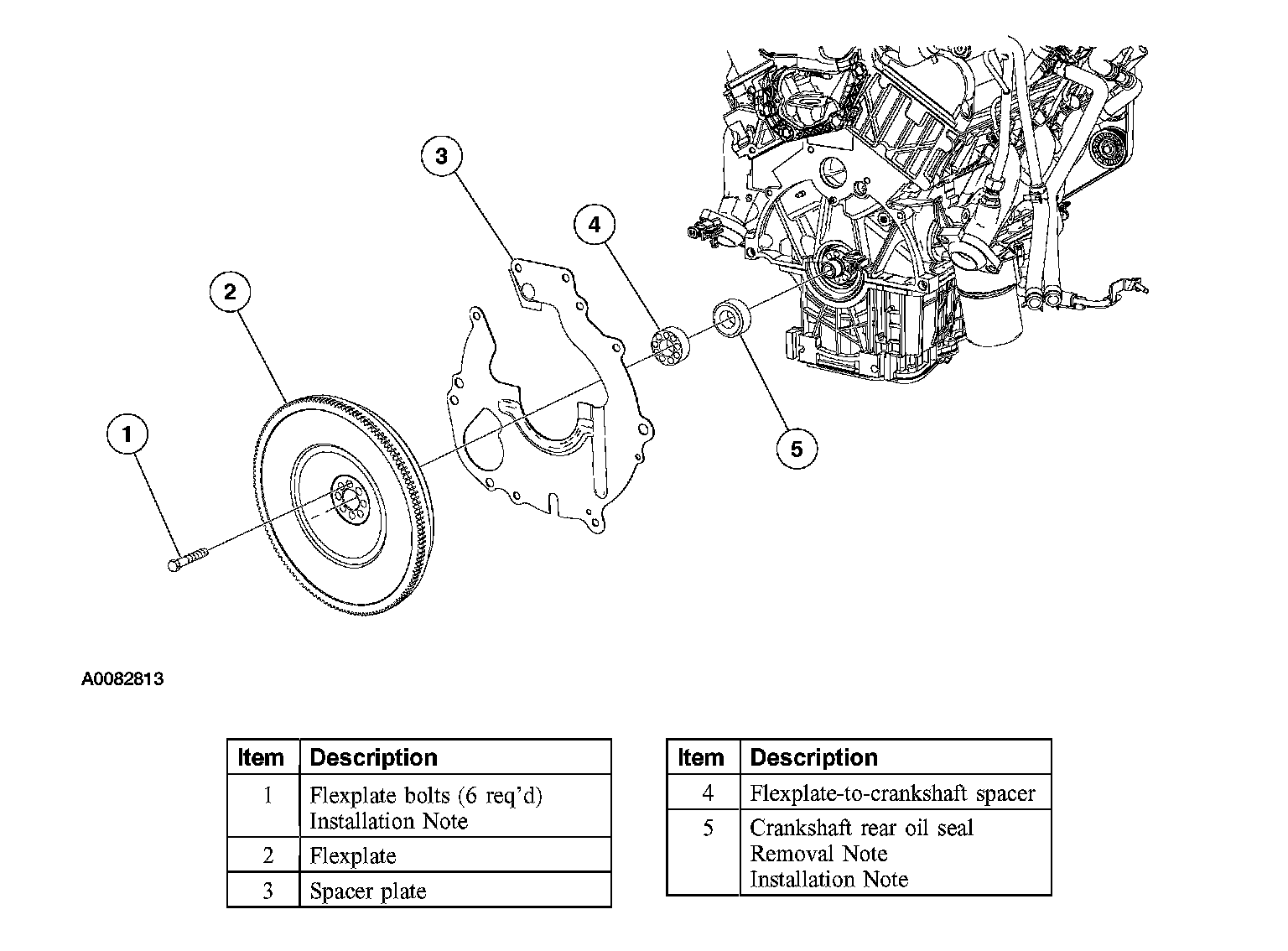 3

4

2

1

5

A0082813

| Item | Description |
|---|---|
| 1 | Flexplate bolts (6 req'd) Installation Note |
| 2 | Flexplate |
| 3 | Spacer plate |

| Item | Description |
|---|---|
| 4 | Flexplate-to-crankshaft spacer |
| 5 | Crankshaft rear oil seal Removal Note Installation Note |