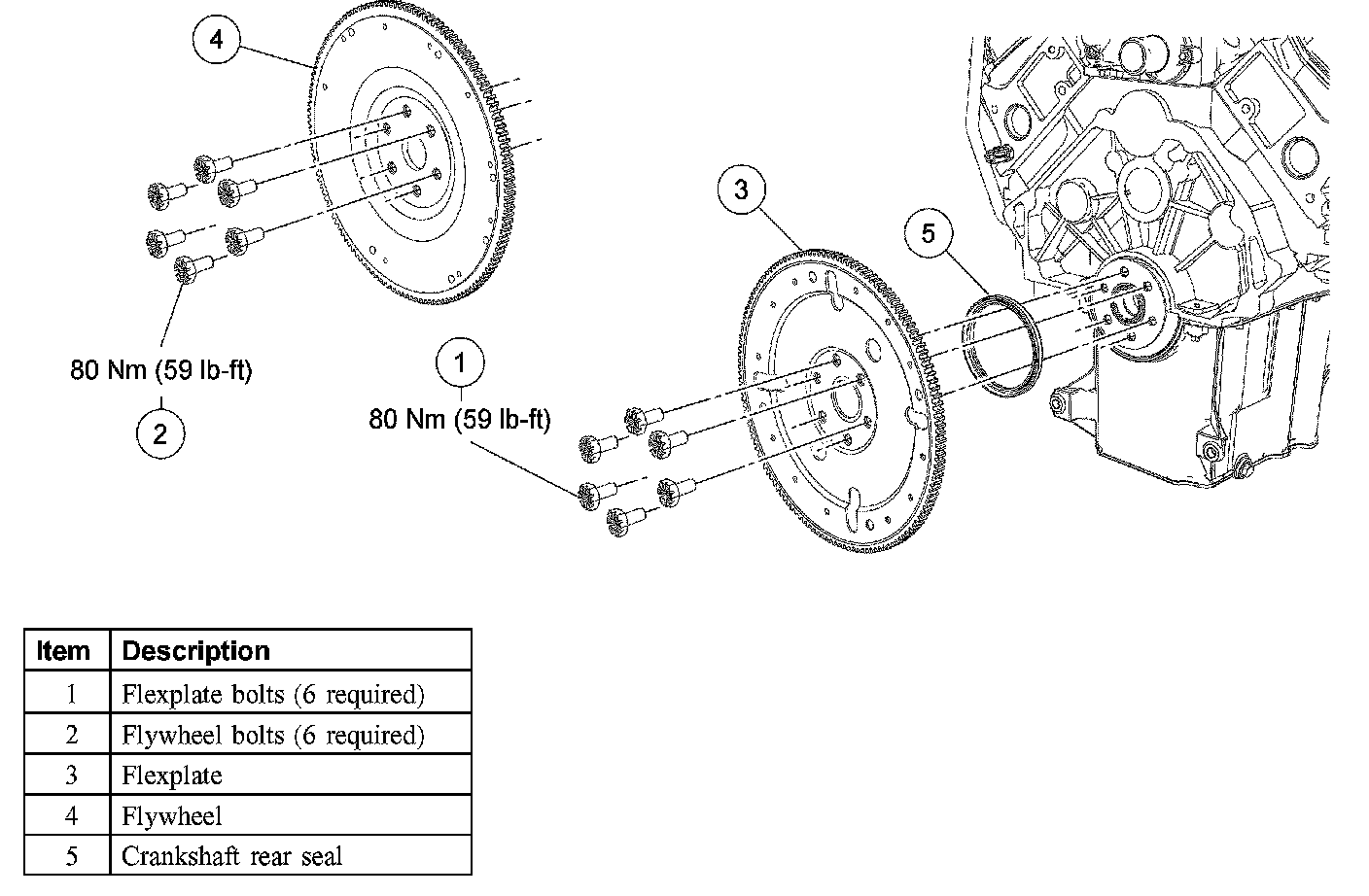 4

3

5

80 Nm (59 lb-ft)

2

1

80 Nm (59 lb-ft)

| Item | Description |
|---|---|
| 1 | Flexplate bolts (6 required) |
| 2 | Flywheel bolts (6 required) |
| 3 | Flexplate |
| 4 | Flywheel |
| 5 | Crankshaft rear seal |