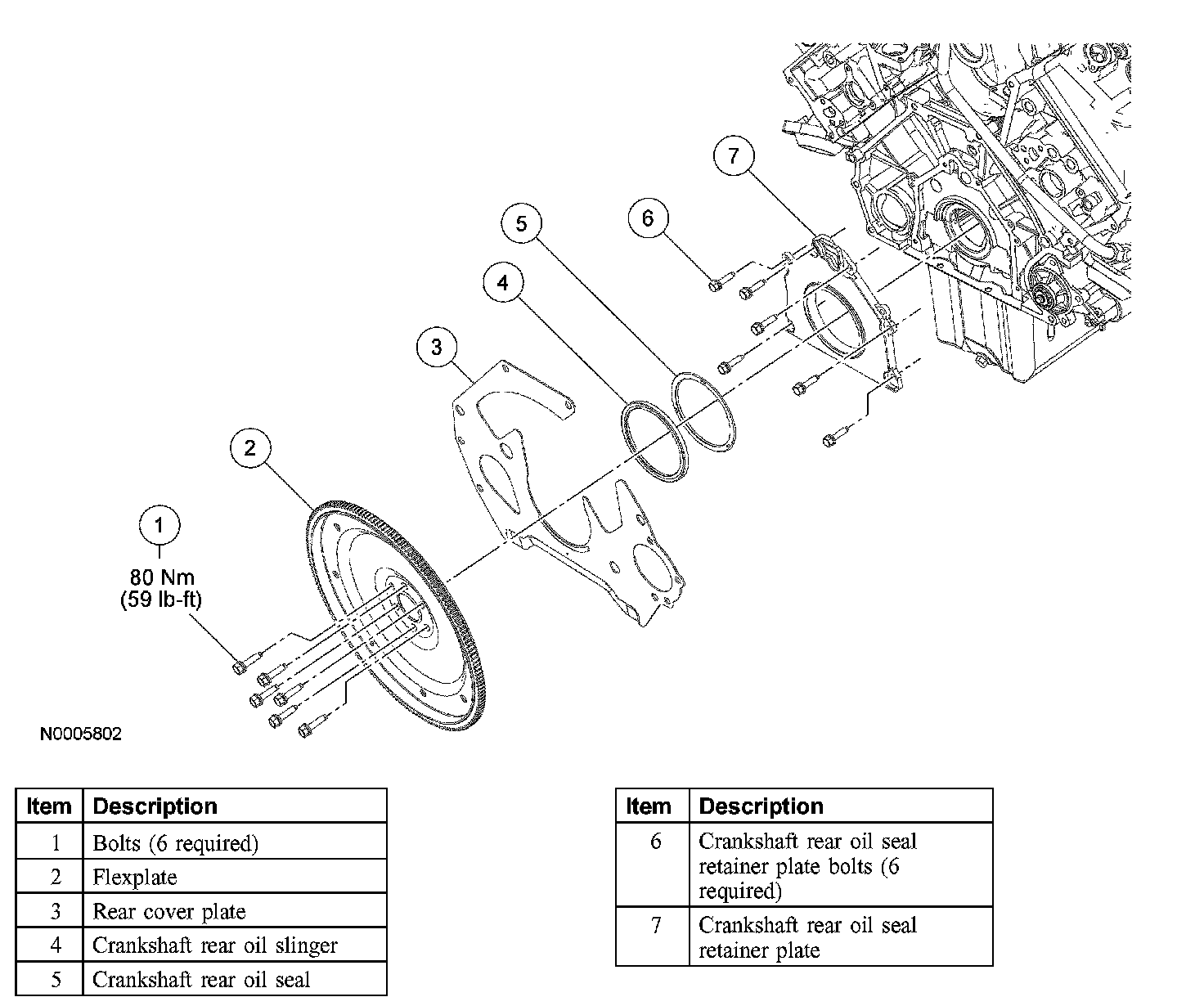 7

6

5

4

3

2

1

80 Nm
(59 lb-ft)

N0005802

| Item | Description |
|---|---|
| 1 | Bolts (6 required) |
| 2 | Flexplate |
| 3 | Rear cover plate |
| 4 | Crankshaft rear oil slinger |
| 5 | Crankshaft rear oil seal |

| Item | Description |
|---|---|
| 6 | Crankshaft rear oil seal retainer plate bolts (6 required) |
| 7 | Crankshaft rear oil seal retainer plate |